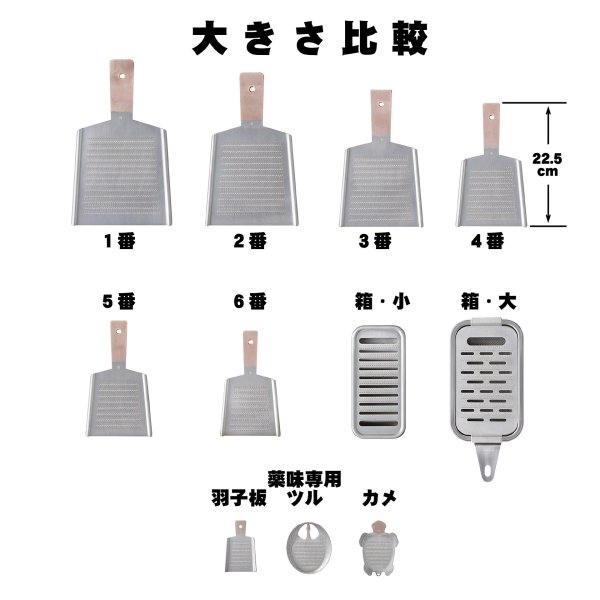 大きさ比較

22.5 cm

1番

2番

3番

4番

5番

6番

箱・小

箱・大

羽子板

薬味専用
ツル

カメ